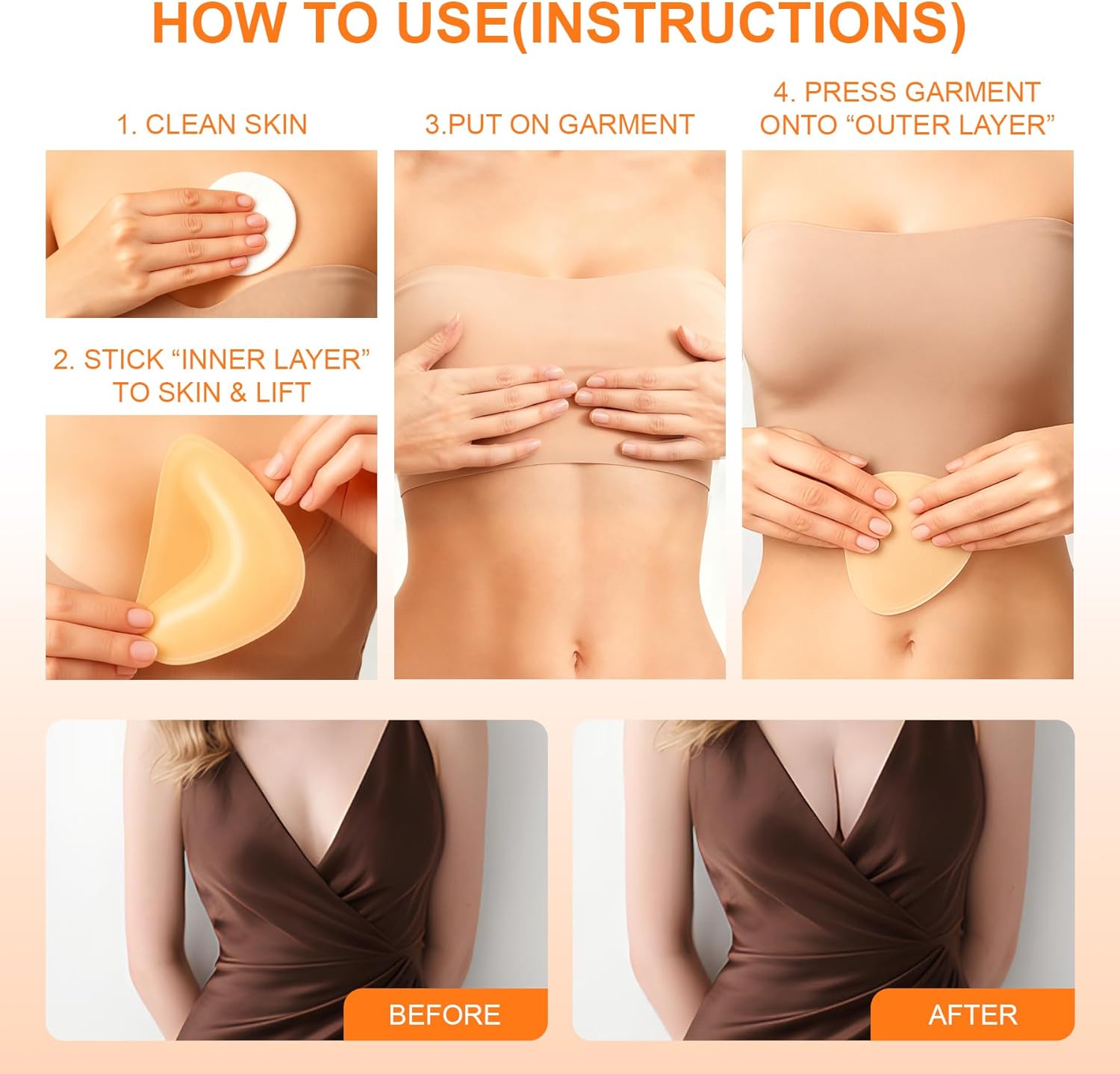 HOW TO USE(INSTRUCTIONS)

1. CLEAN SKIN

2. STICK “INNER LAYER” TO SKIN & LIFT

3.PUT ON GARMENT

4. PRESS GARMENT ONTO “OUTER LAYER”

BEFORE

AFTER