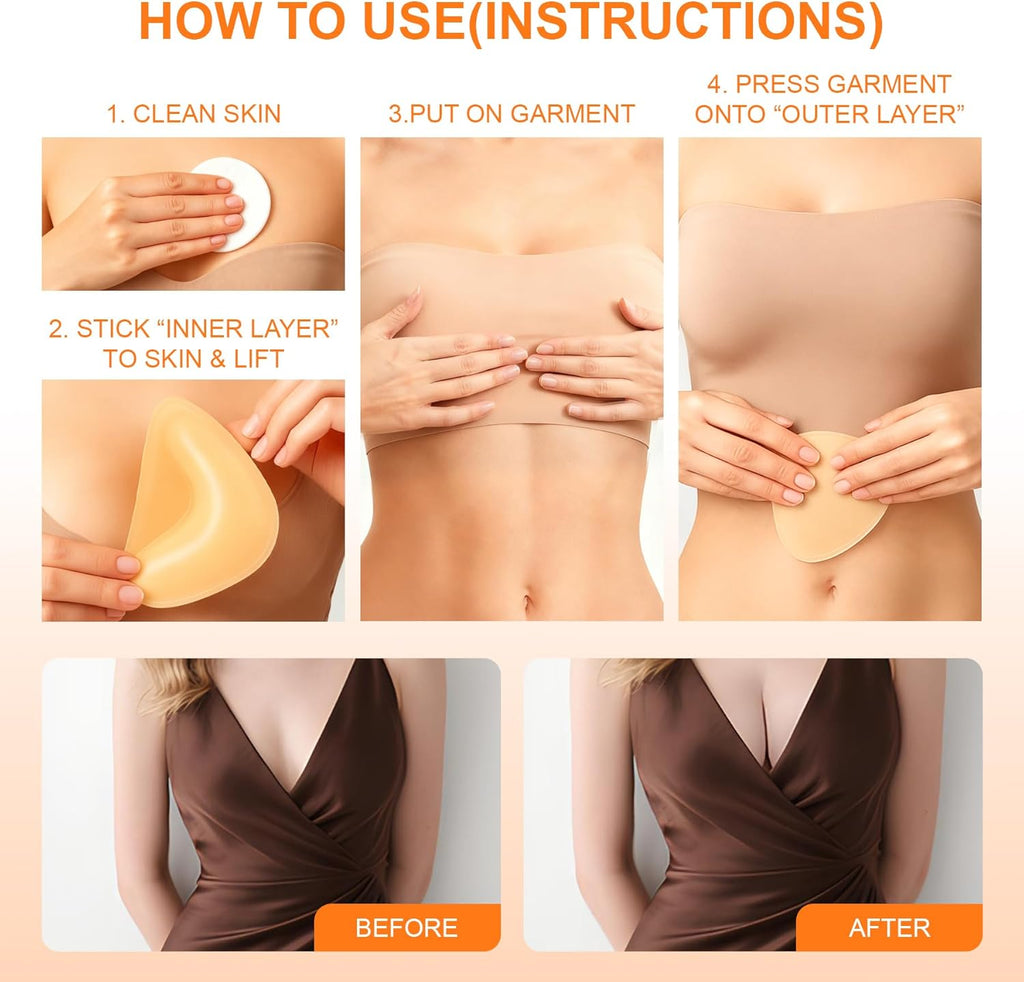 HOW TO USE(INSTRUCTIONS)

1. CLEAN SKIN

2. STICK “INNER LAYER” TO SKIN & LIFT

3.PUT ON GARMENT

4. PRESS GARMENT ONTO “OUTER LAYER”

BEFORE

AFTER